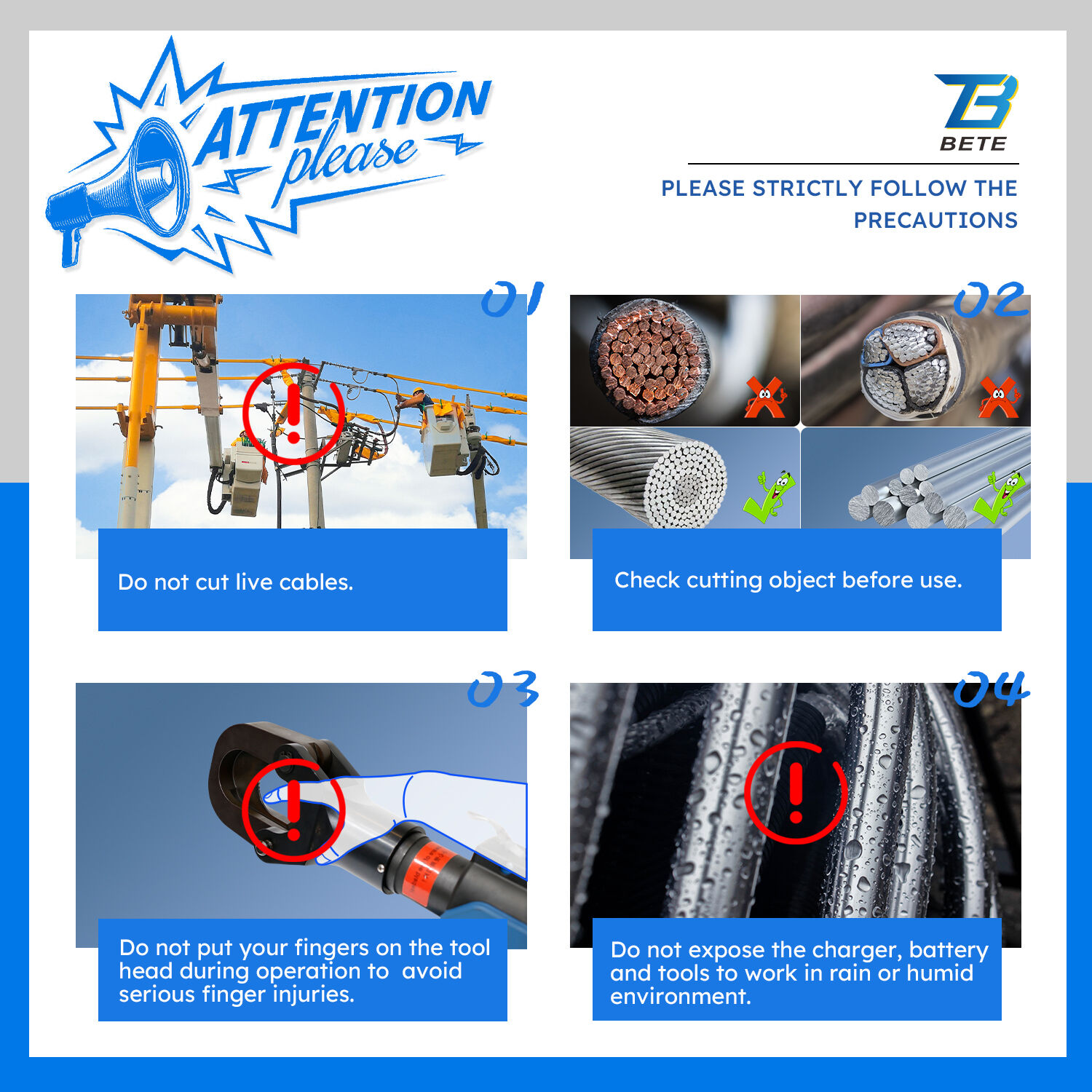 ATTENTION please

BETE

PLEASE STRICTLY FOLLOW THE PRECAUTIONS

01

Do not cut live cables.

02

Check cutting object before use.

03

Do not put your fingers on the tool head during operation to avoid serious finger injuries.

04

Do not expose the charger, battery and tools to work in rain or humid environment.